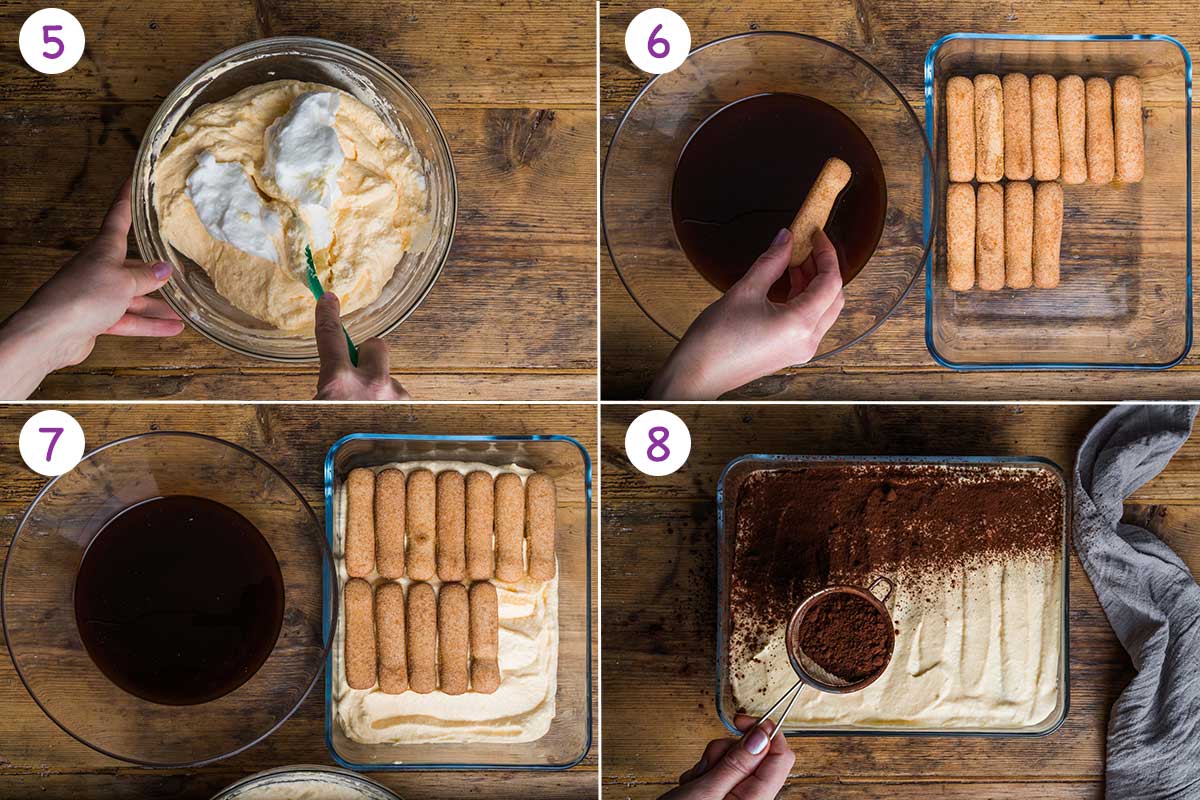 5

6

7

8