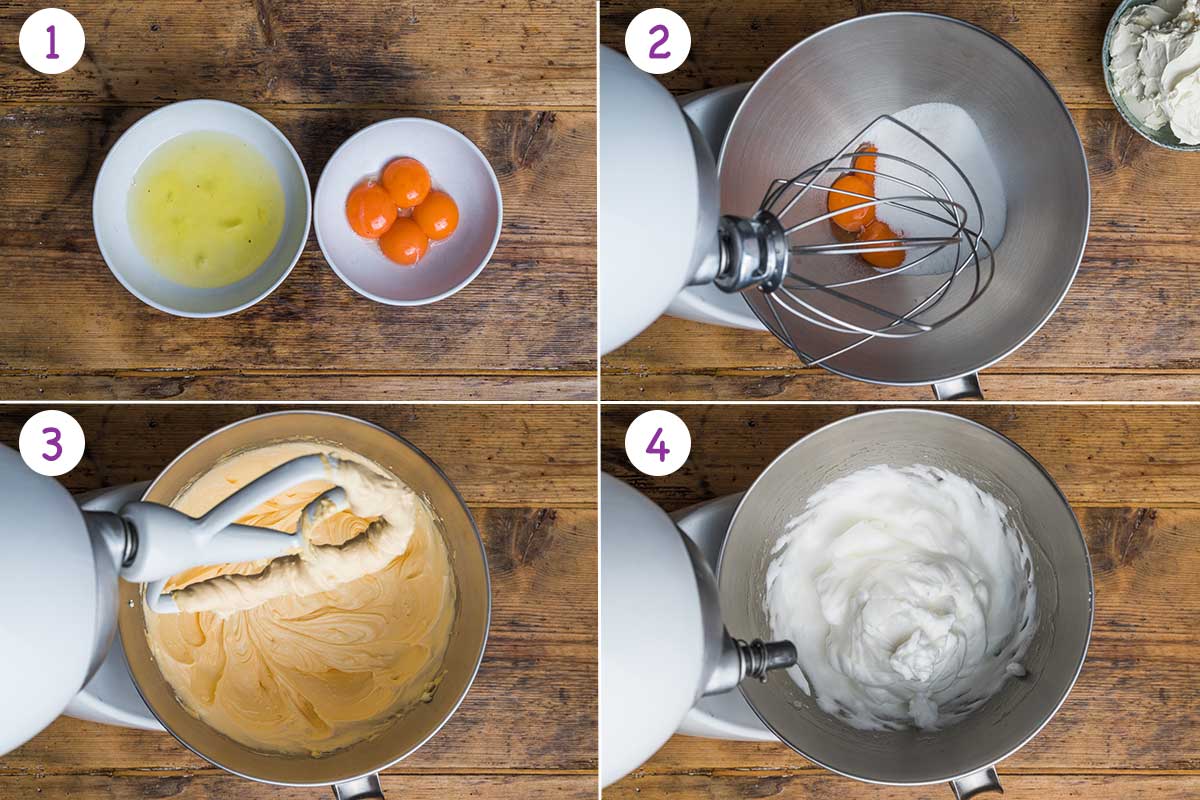 1
2
3
4