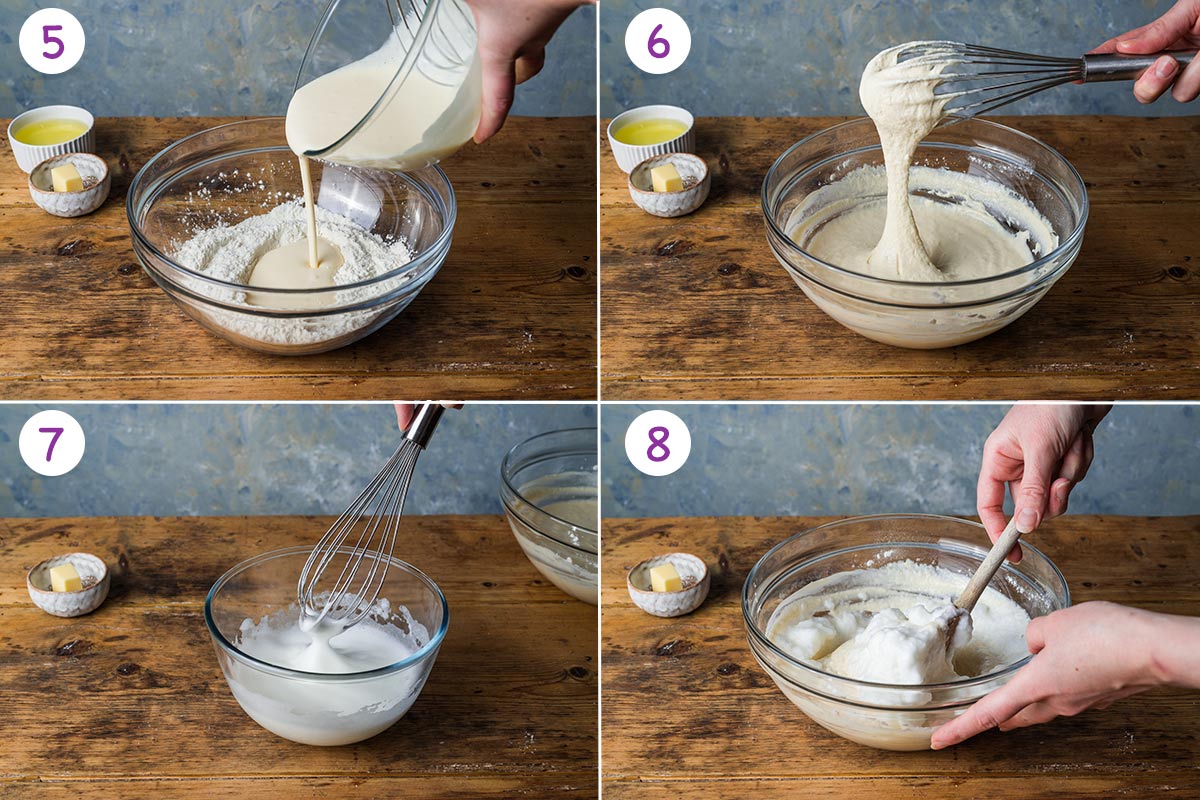 5

6

7

8