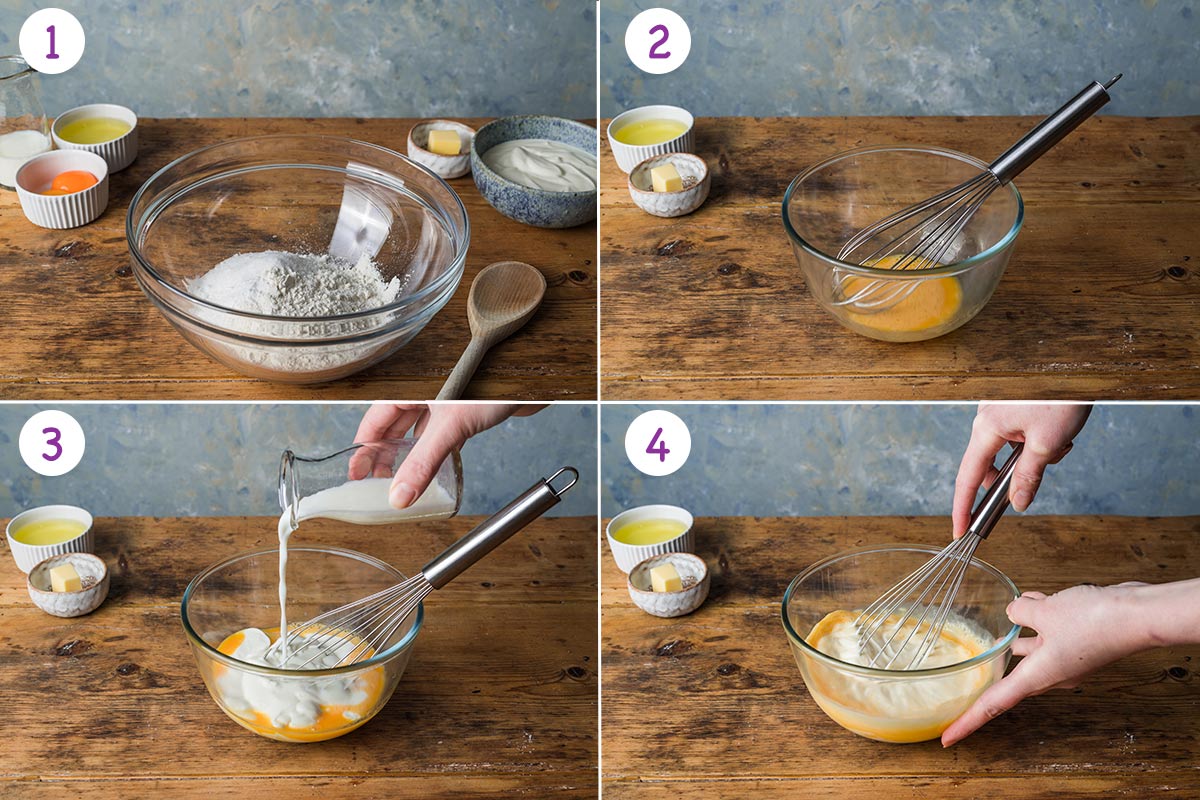 1

2

3

4