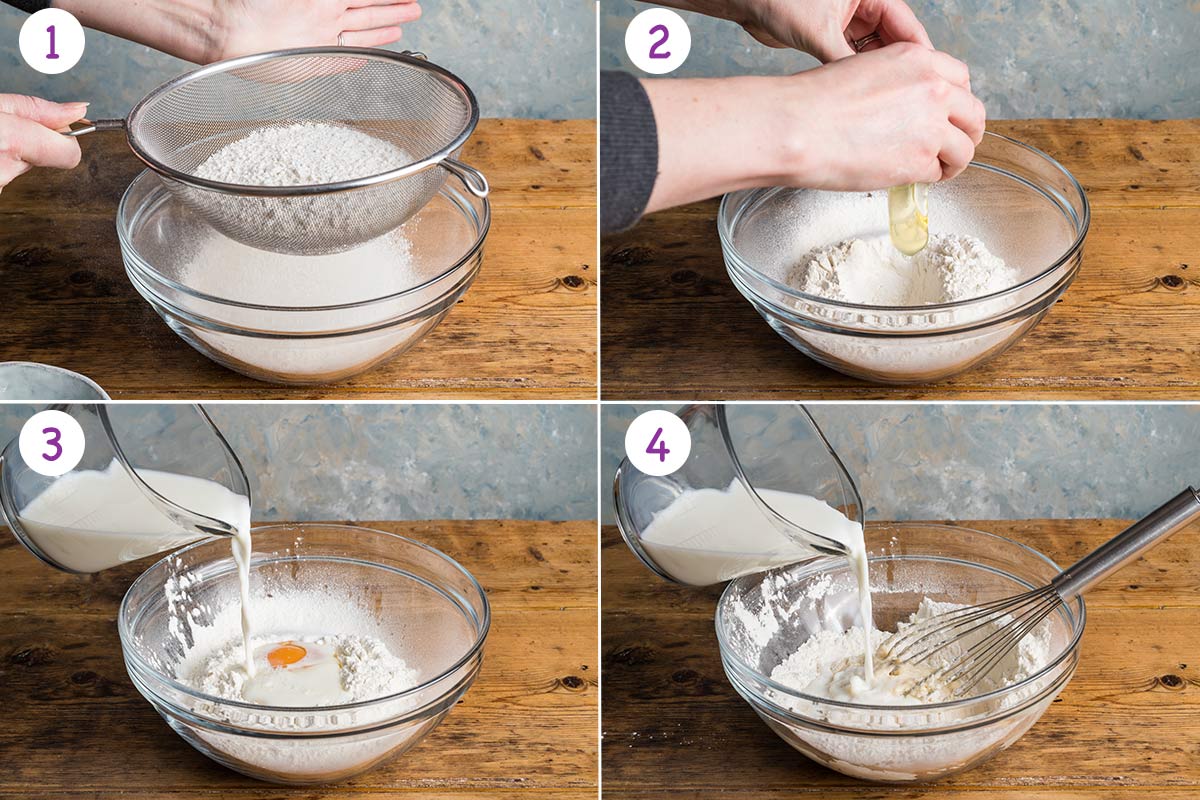 1
2
3
4