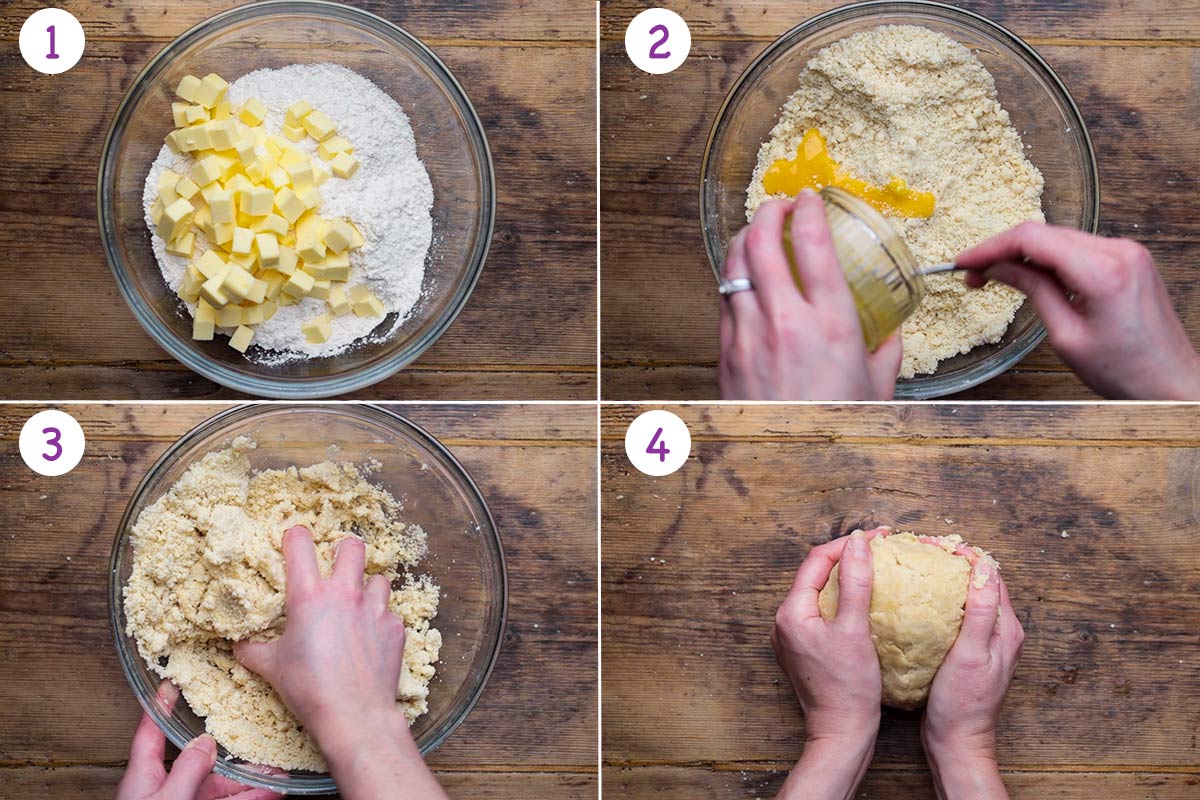 1
2
3
4