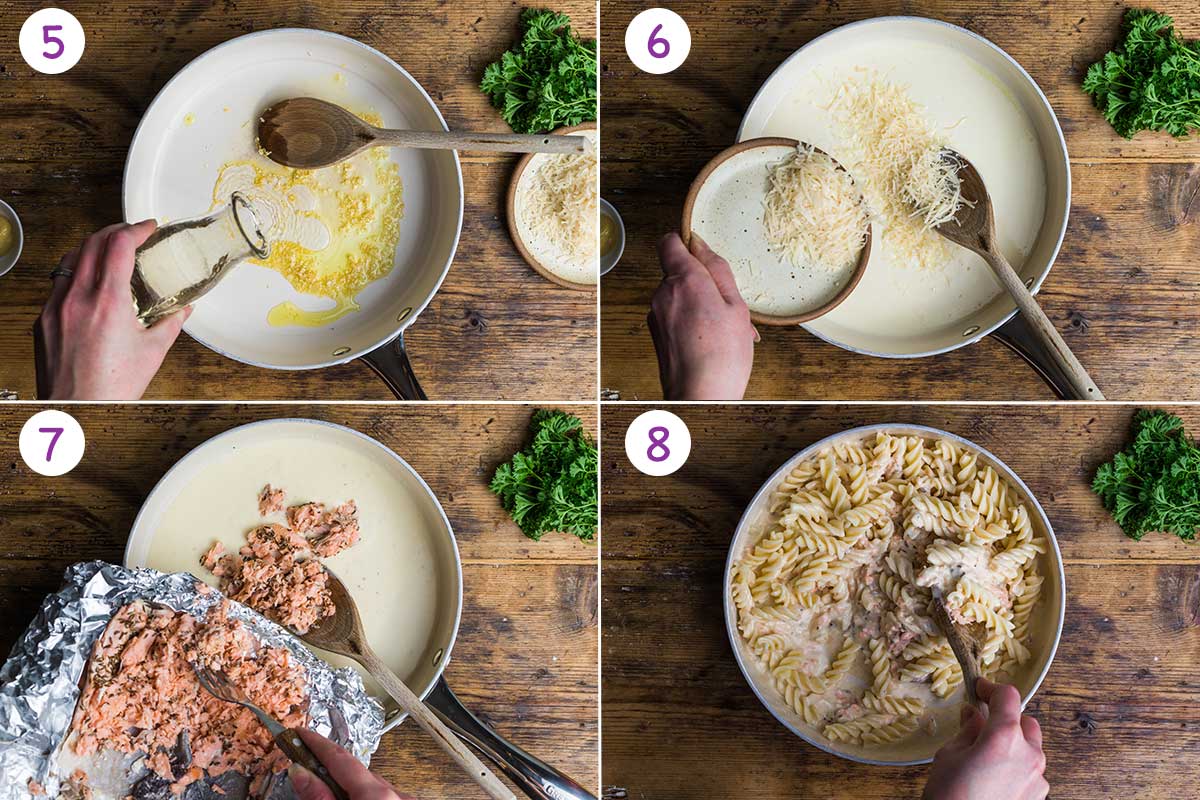 5

6

7

8