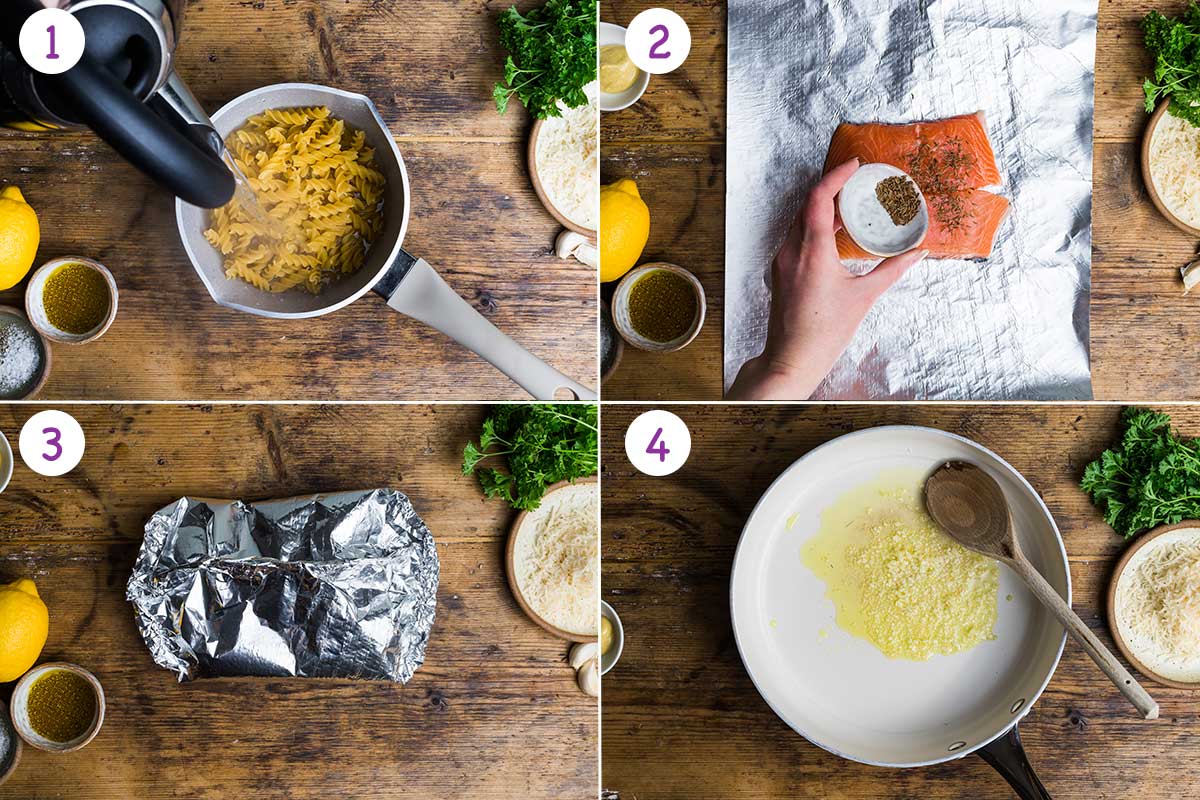 1
2
3
4