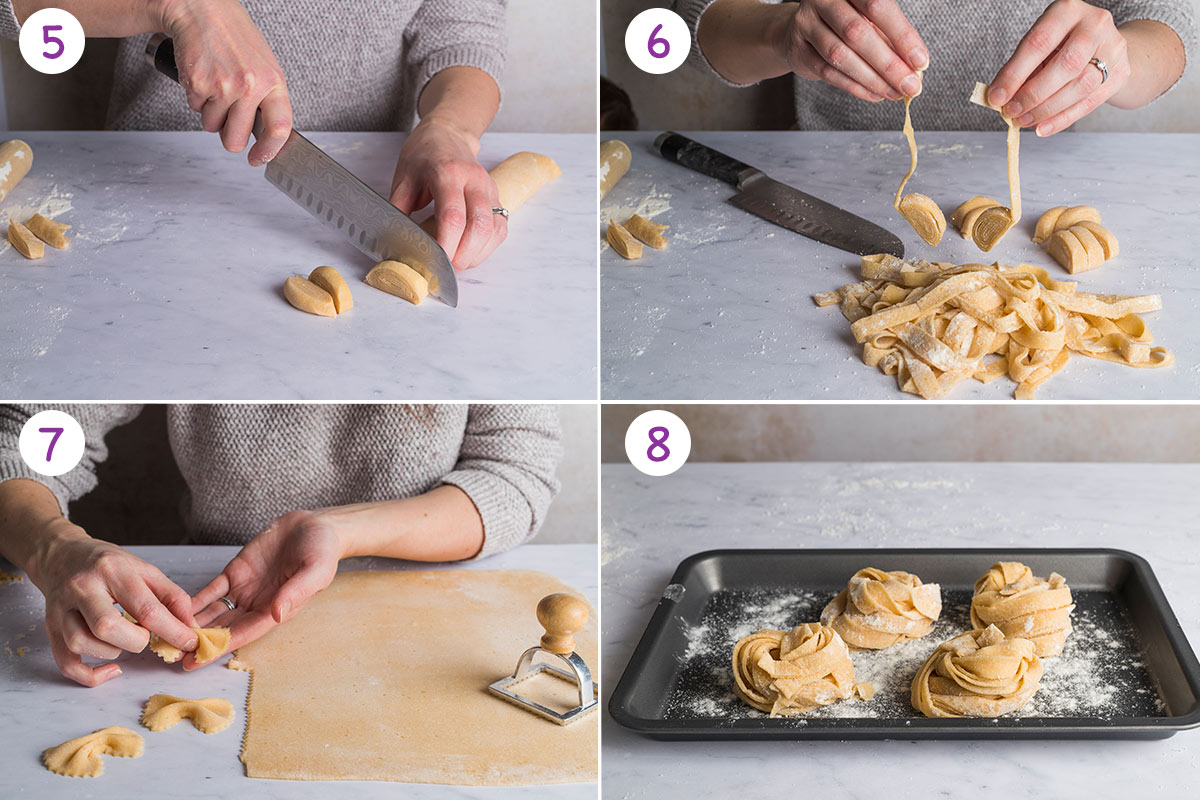 5

6

7

8