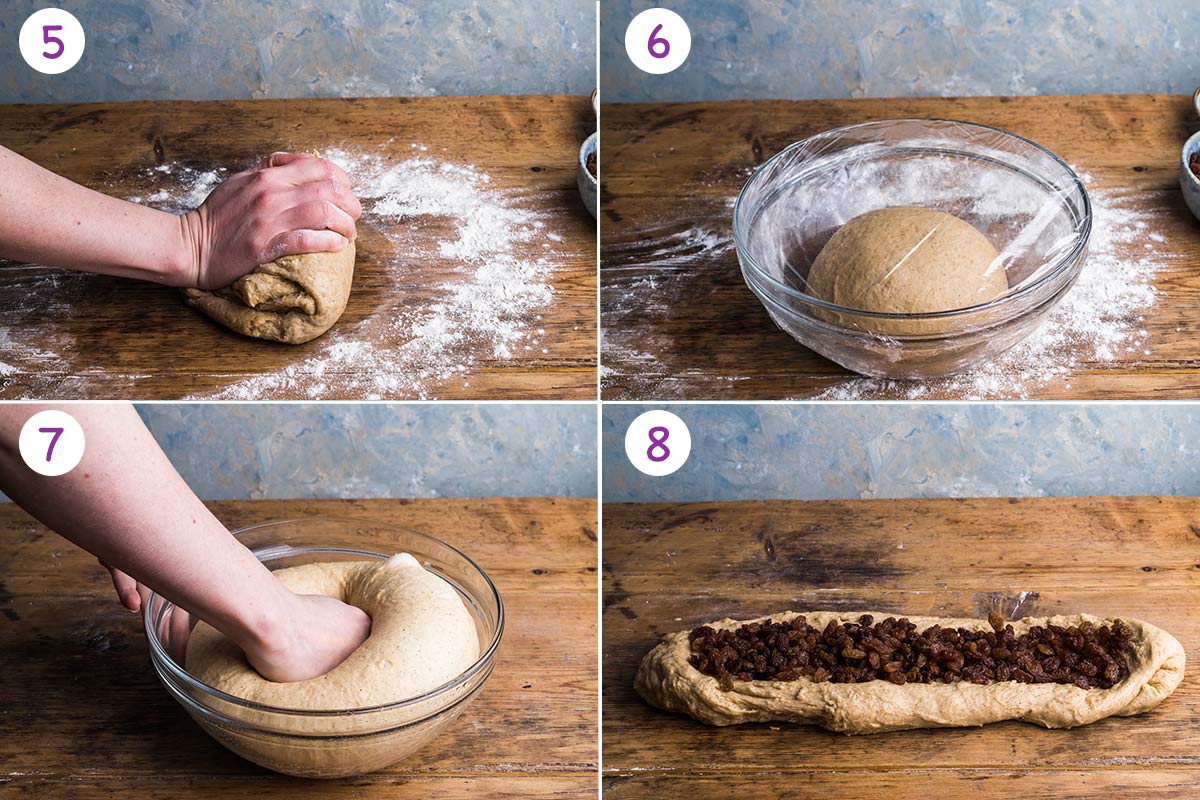 5
6
7
8