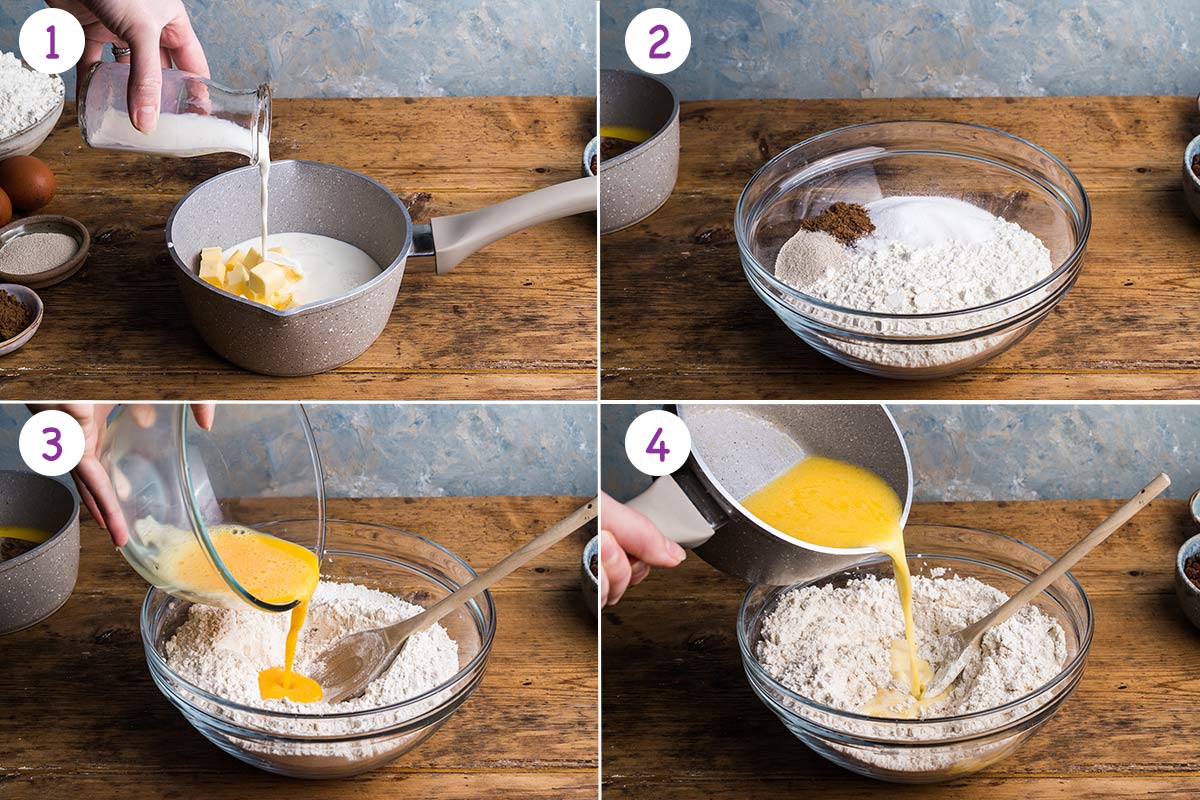 1

2

3

4