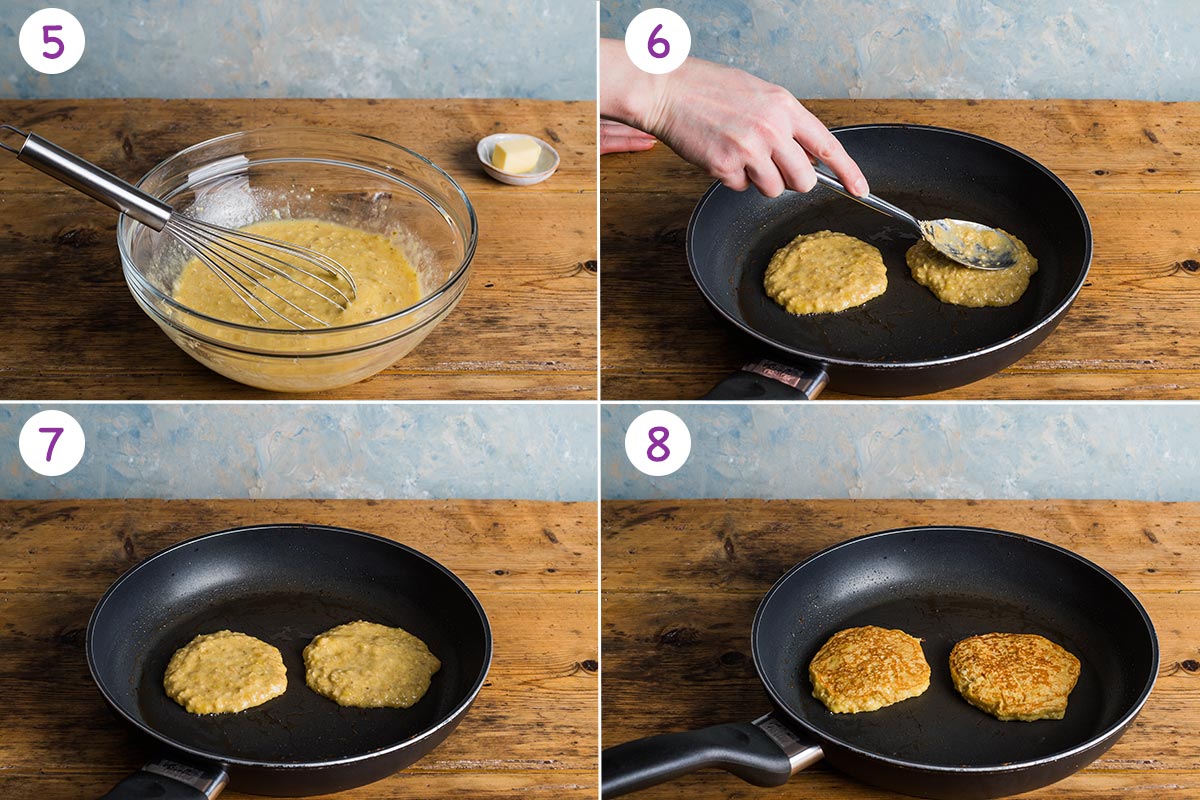 5

6

7

8