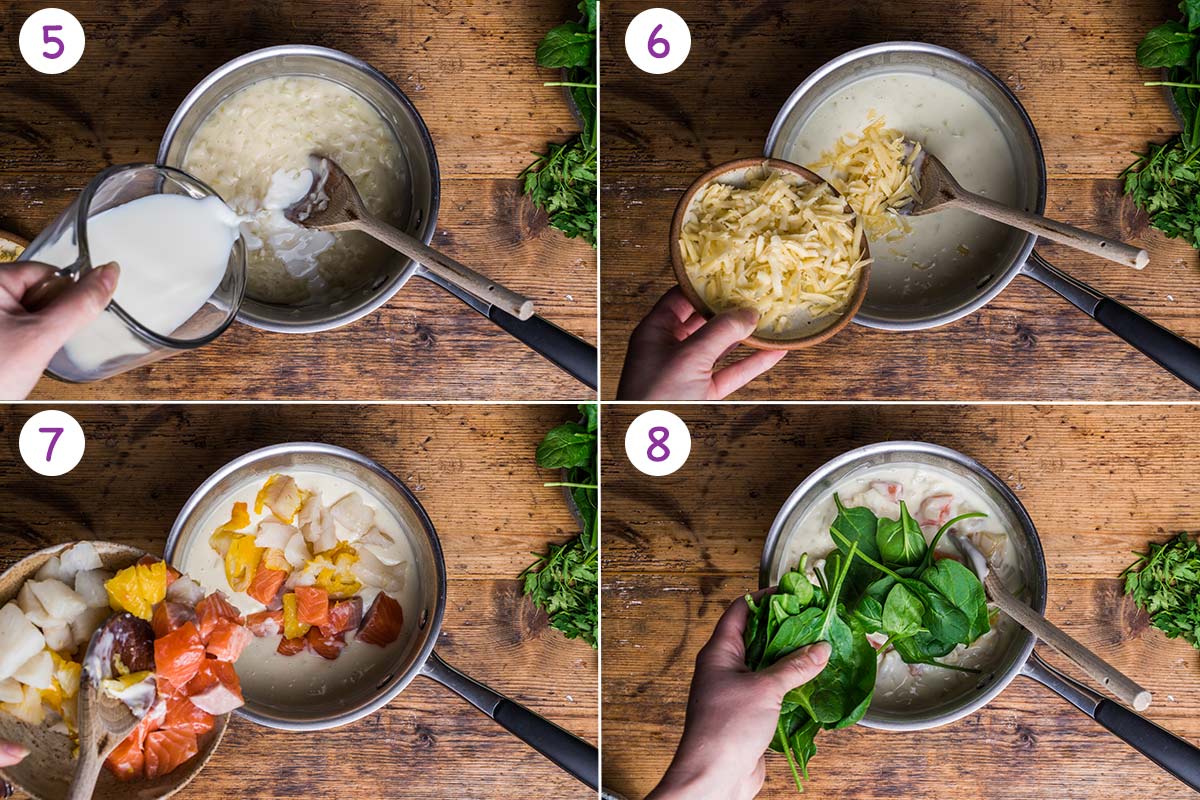 5

6

7

8