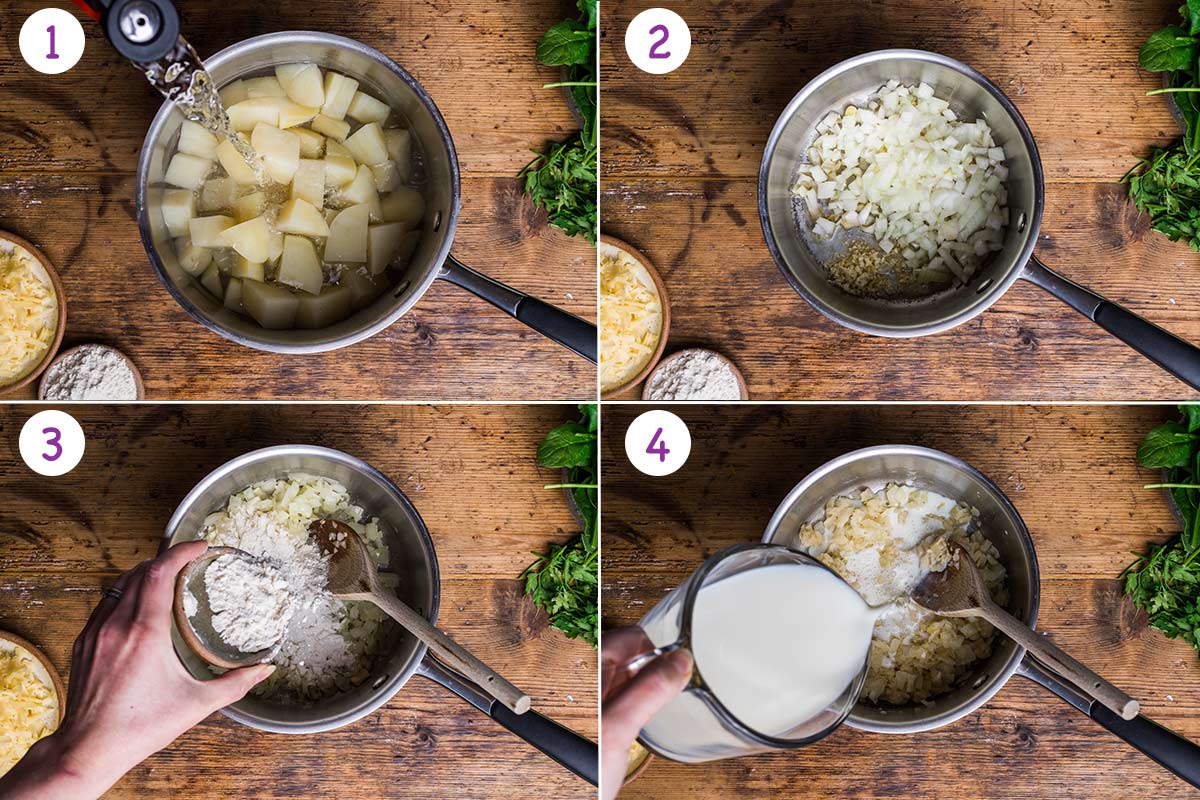 1
2
3
4