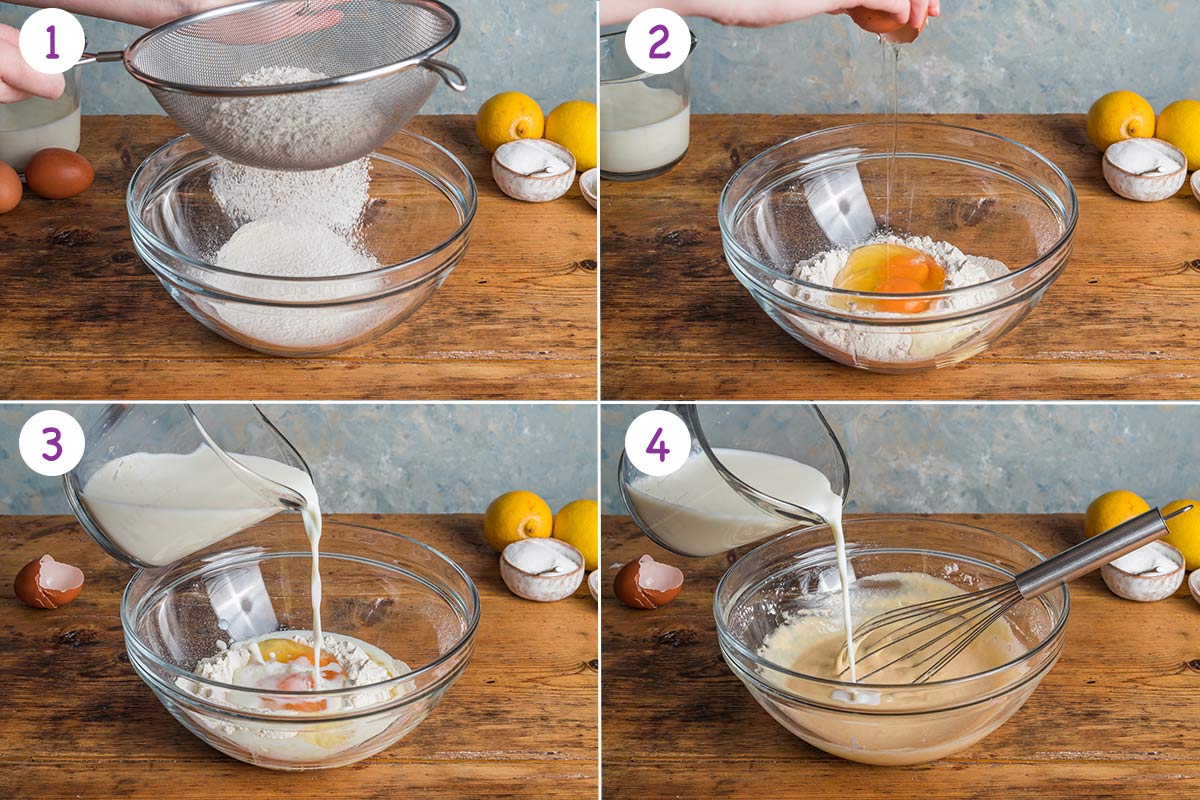 1

2

3

4