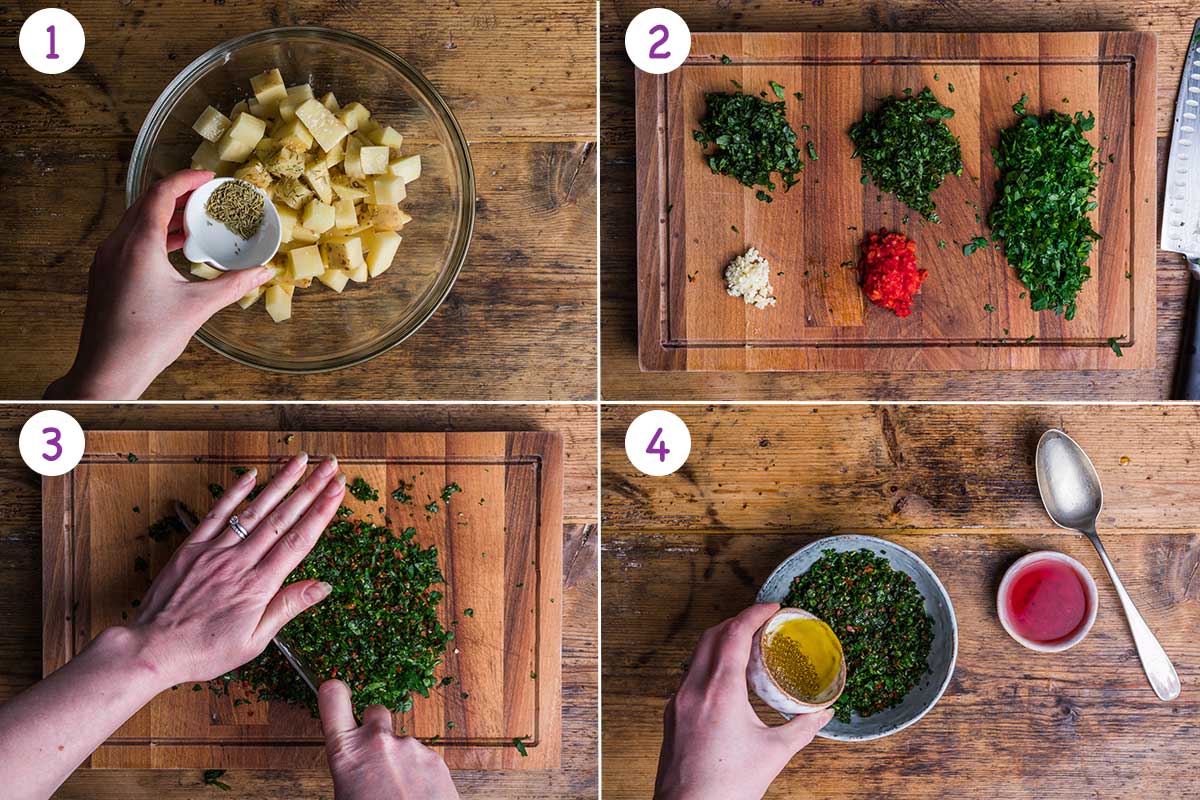 1

2

3

4