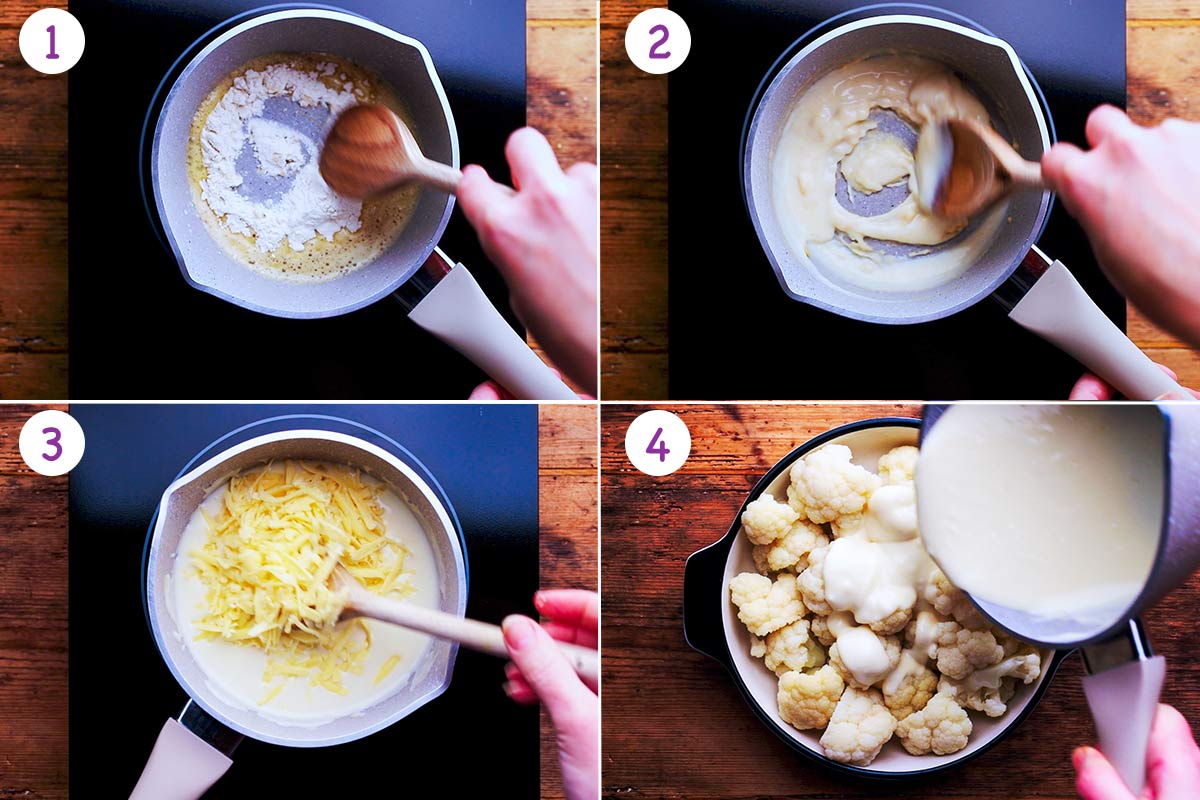 1

2

3

4