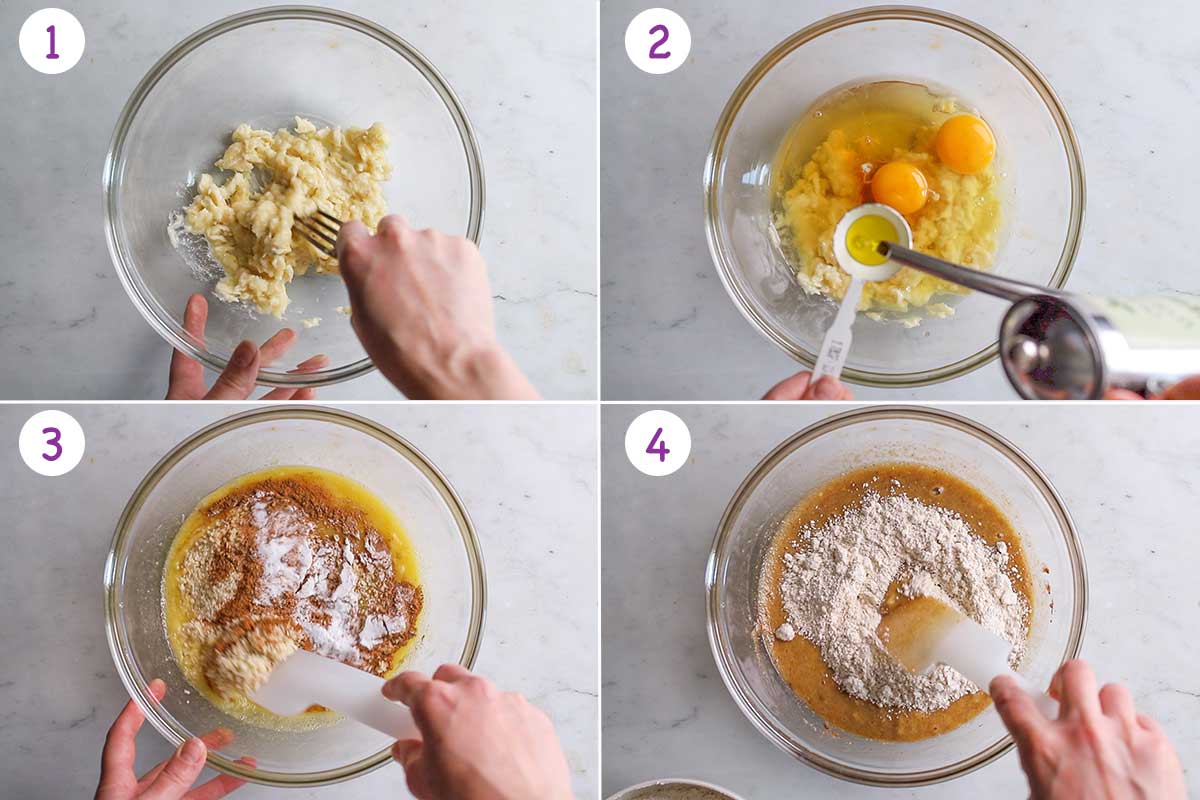 1

2

3

4