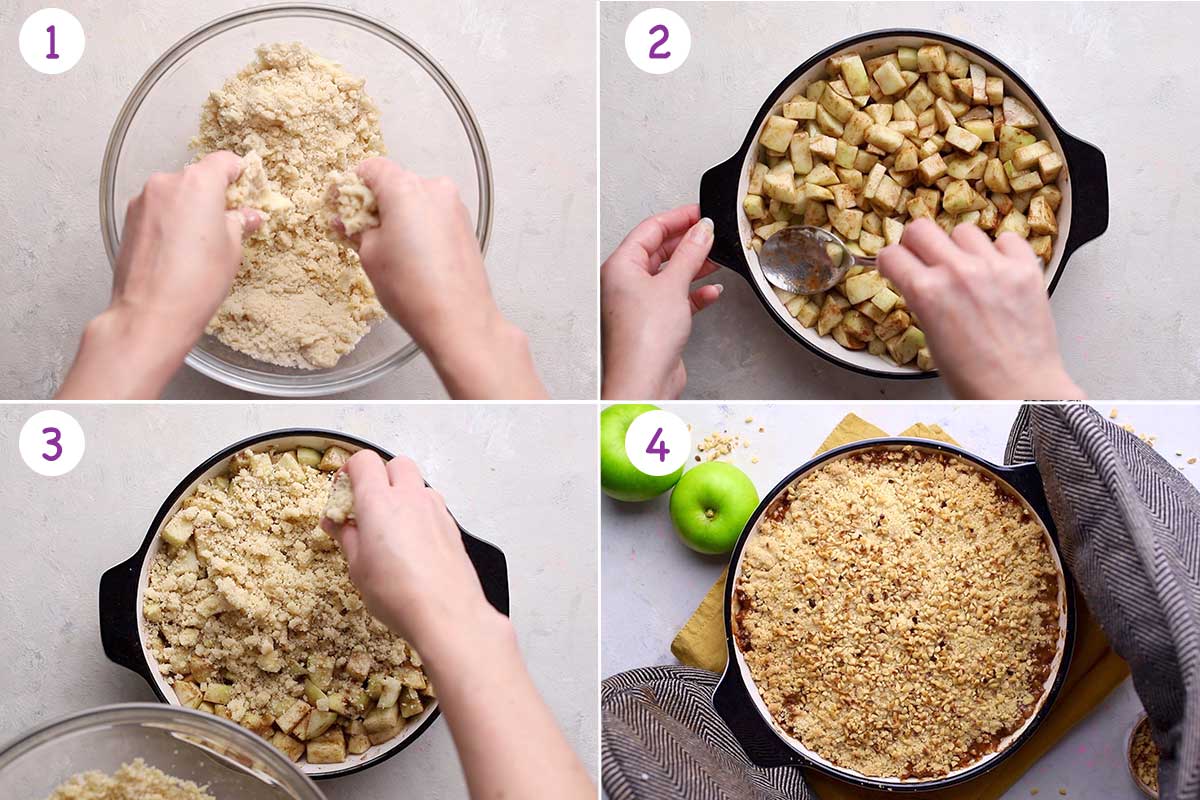 1

2

3

4